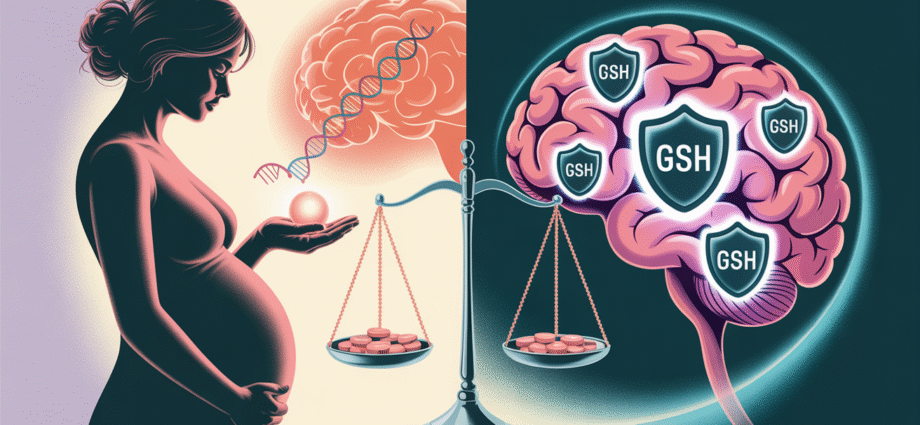 GSH
GSH
GSH
GSH
GSH